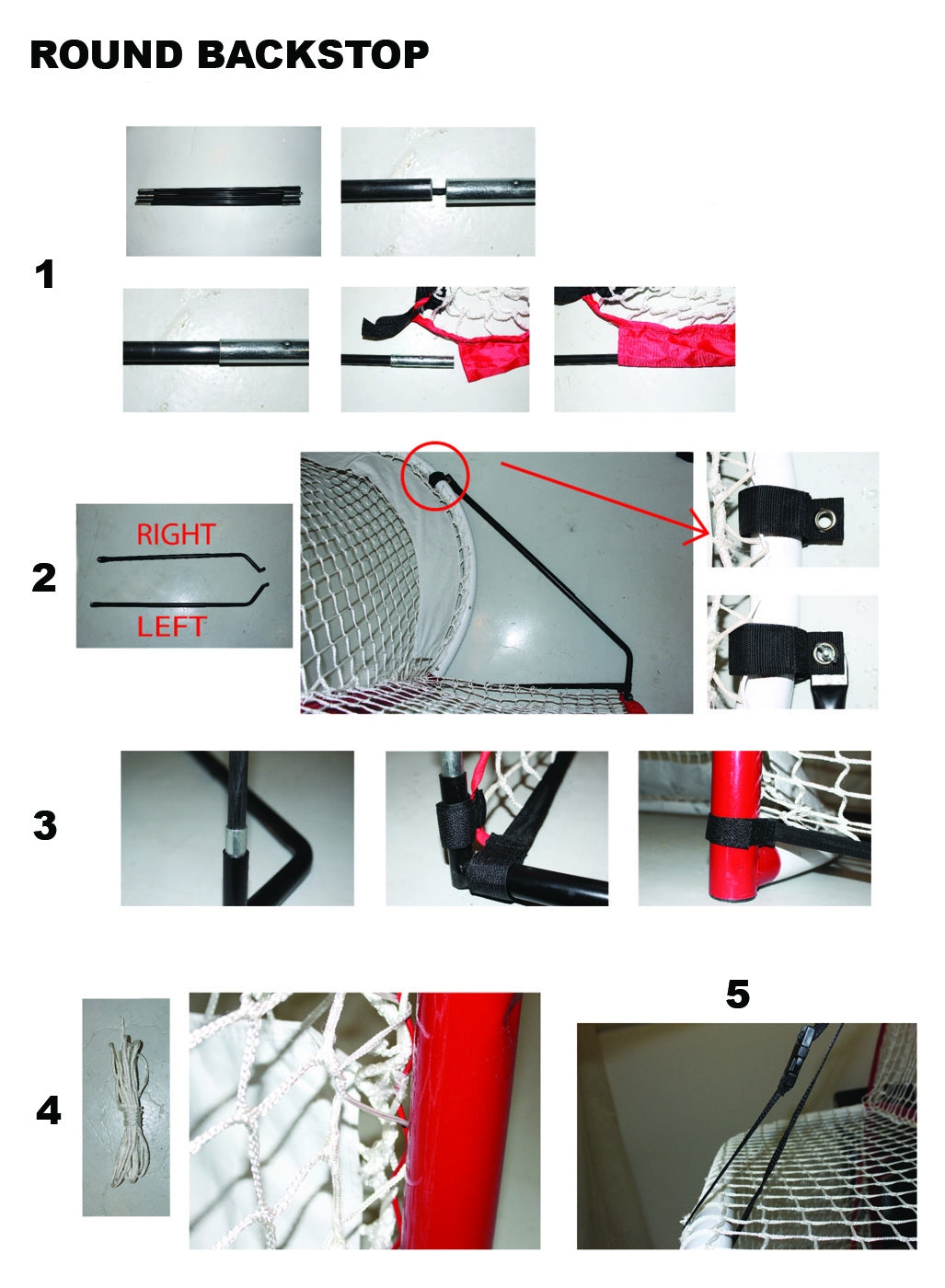 ROUND BACKSTOP

1

2

RIGHT

LEFT

3

4

5